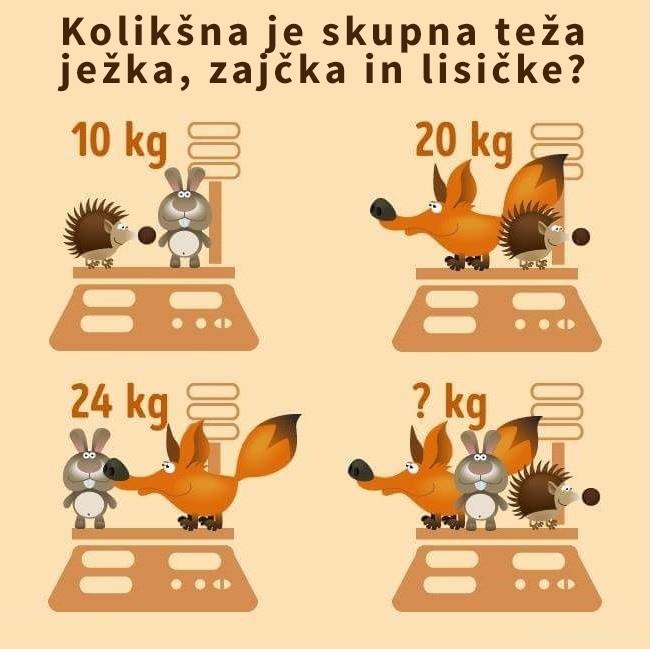 Kolikšna je skupna teža ježka, zajčka in lisičke?

10 kg

20 kg

24 kg

? kg