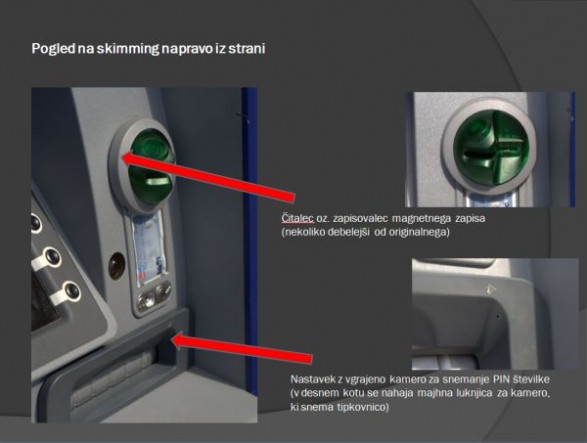 Pogled na skimming napravo iz strani

Čitalec oz. zapisovalec magnetnega zapisa (nekoliko debelejši od originalnega)

Nastavek z vgrajeno kamero za snemanje PIN številke (v desnem kotu se nahaja majhna luknjica za kamero, ki snema tipkovnico)